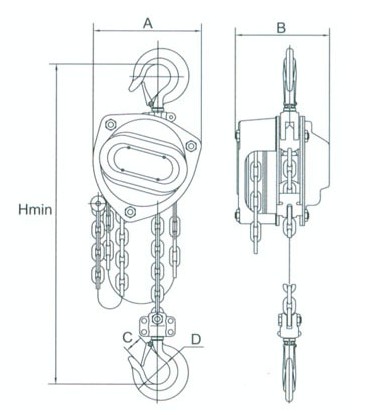 A
B
Hmin
C
D