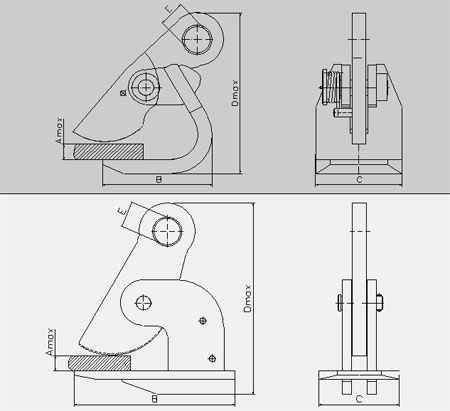 E
Dmax
Amax
B
C
E
Dmax
Amax
B
C